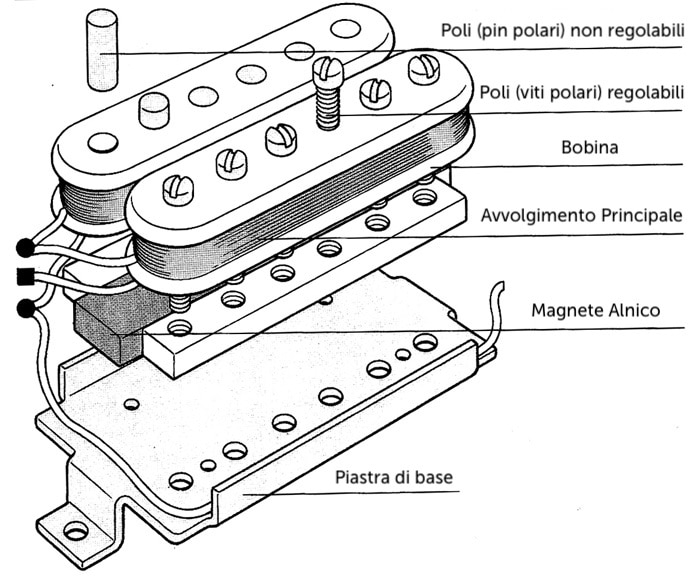 Poli (pin polari) non regolabili

Poli (viti polari) regolabili

Bobina

Avvolgimento Principale

Magnete Alnico

Piastra di base