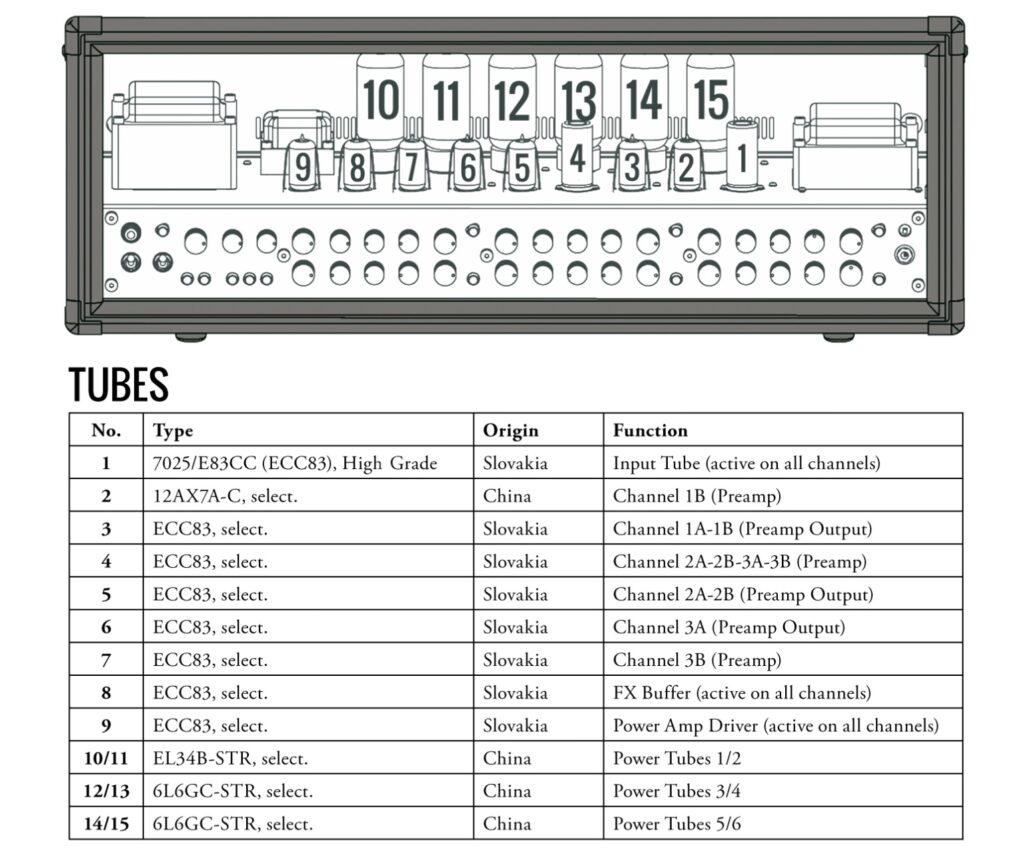 10 11 12 13 14 15

9 8 7 6 5 4 3 2 1

TUBES

| No. | Type | Origin | Function |
|---|---|---|---|
| 1 | 7025/E83CC (ECC83), High Grade | Slovakia | Input Tube (active on all channels) |
| 2 | 12AX7A-C, select. | China | Channel 1B (Preamp) |
| 3 | ECC83, select. | Slovakia | Channel 1A-1B (Preamp Output) |
| 4 | ECC83, select. | Slovakia | Channel 2A-2B-3A-3B (Preamp) |
| 5 | ECC83, select. | Slovakia | Channel 2A-2B (Preamp Output) |
| 6 | ECC83, select. | Slovakia | Channel 3A (Preamp Output) |
| 7 | ECC83, select. | Slovakia | Channel 3B (Preamp) |
| 8 | ECC83, select. | Slovakia | FX Buffer (active on all channels) |
| 9 | ECC83, select. | Slovakia | Power Amp Driver (active on all channels) |
| 10/11 | EL34B-STR, select. | China | Power Tubes 1/2 |
| 12/13 | 6L6GC-STR, select. | China | Power Tubes 3/4 |
| 14/15 | 6L6GC-STR, select. | China | Power Tubes 5/6 |